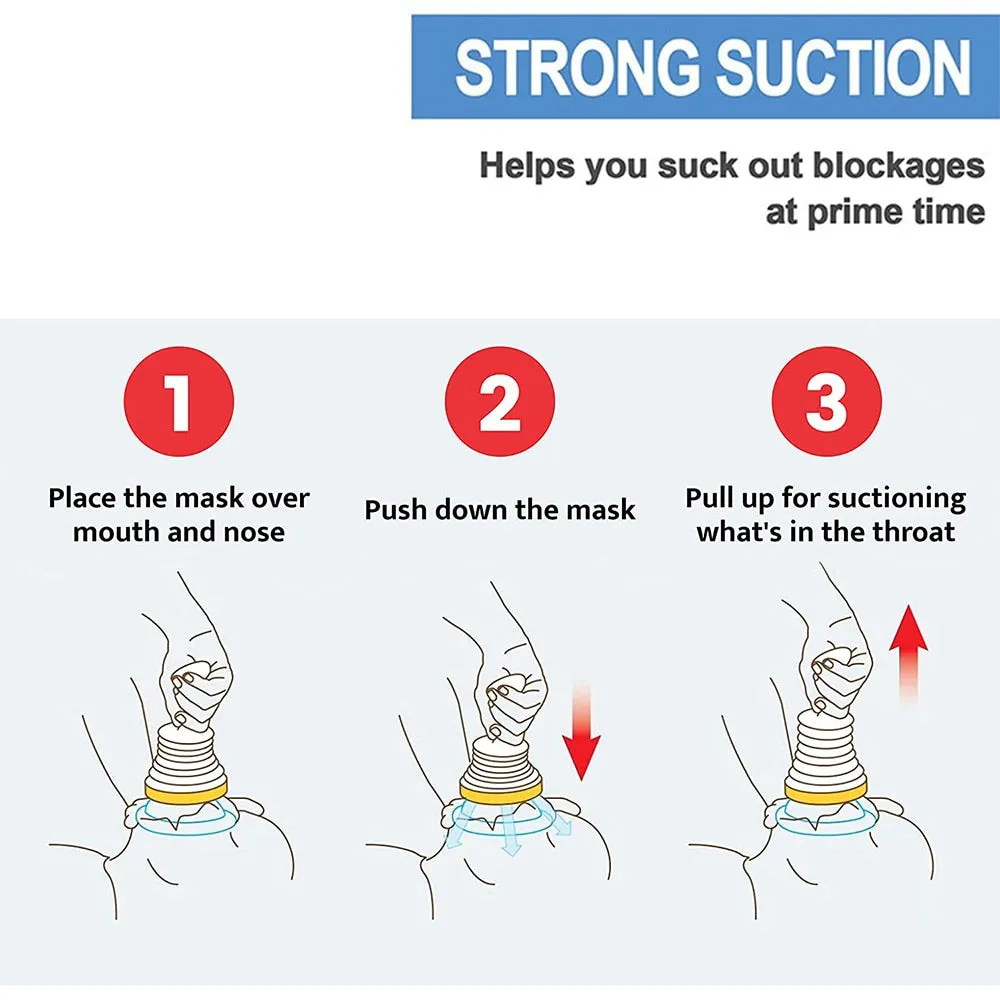 STRONG SUCTION

Helps you suck out blockages at prime time

1

Place the mask over mouth and nose

2

Push down the mask

3

Pull up for suctioning what's in the throat